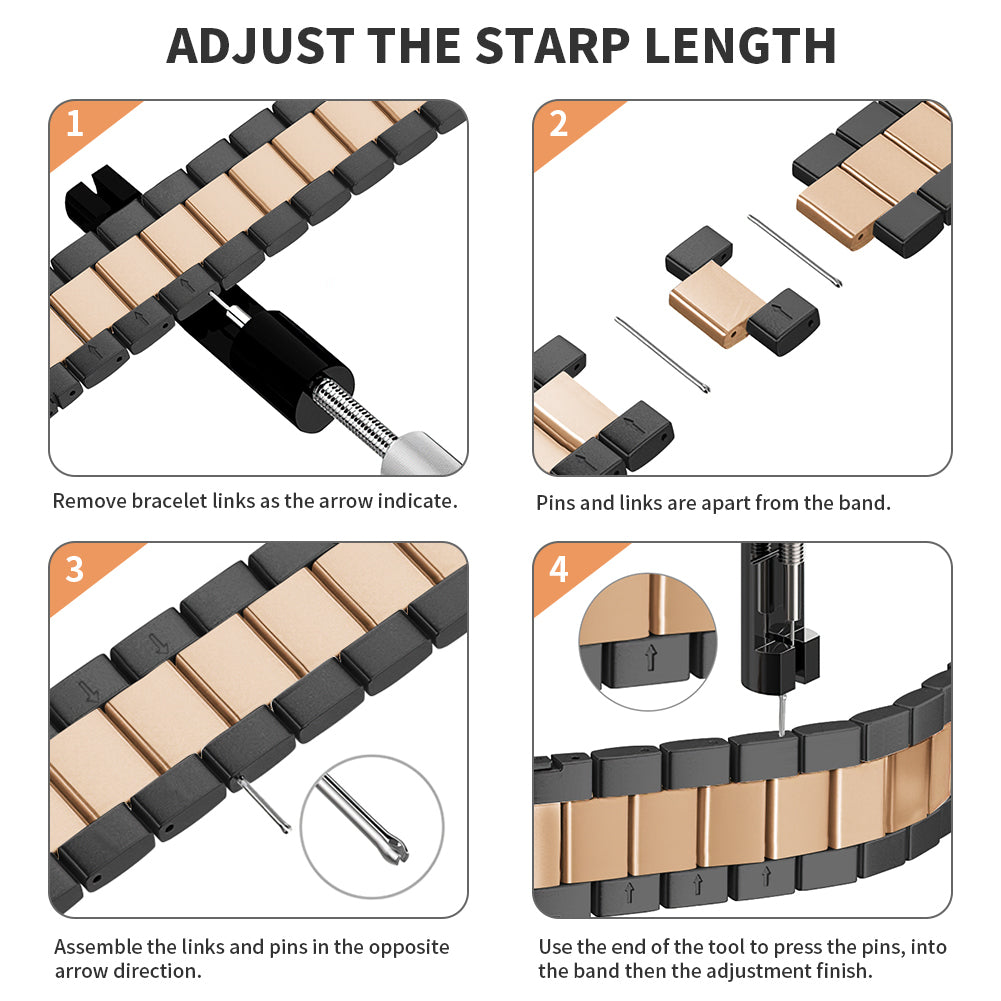 ADJUST THE STARP LENGTH

1

Remove bracelet links as the arrow indicate.

2

Pins and links are apart from the band.

3

Assemble the links and pins in the opposite arrow direction.

4

Use the end of the tool to press the pins, into the band then the adjustment finish.