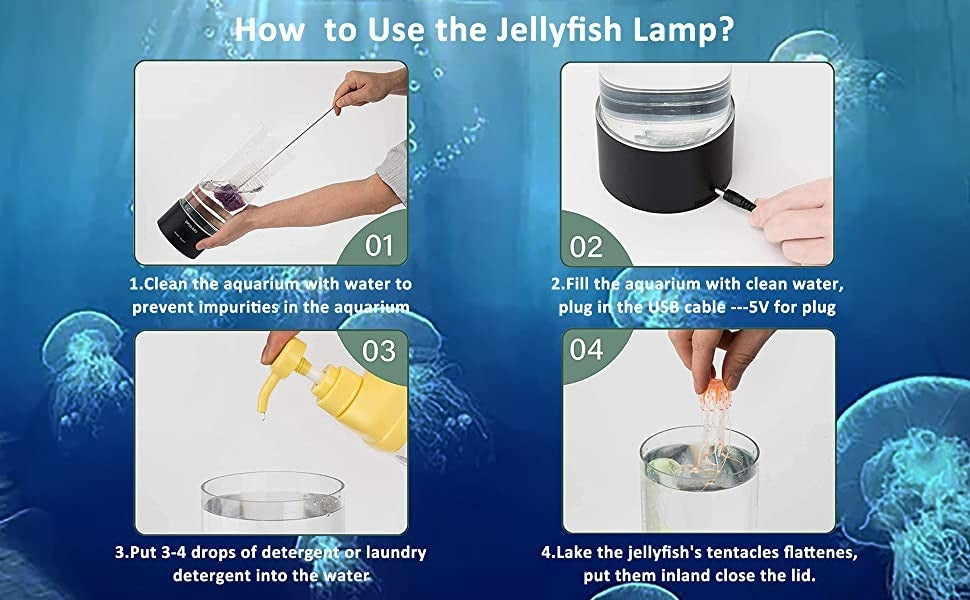 How to Use the Jellyfish Lamp?

01

1.Clean the aquarium with water to prevent impurities in the aquarium

02

2.Fill the aquarium with clean water, plug in the USB cable ---5V for plug

03

3.Put 3-4 drops of detergent or laundry detergent into the water

04

4.Lake the jellyfish's tentacles flattenes, put them inland close the lid.