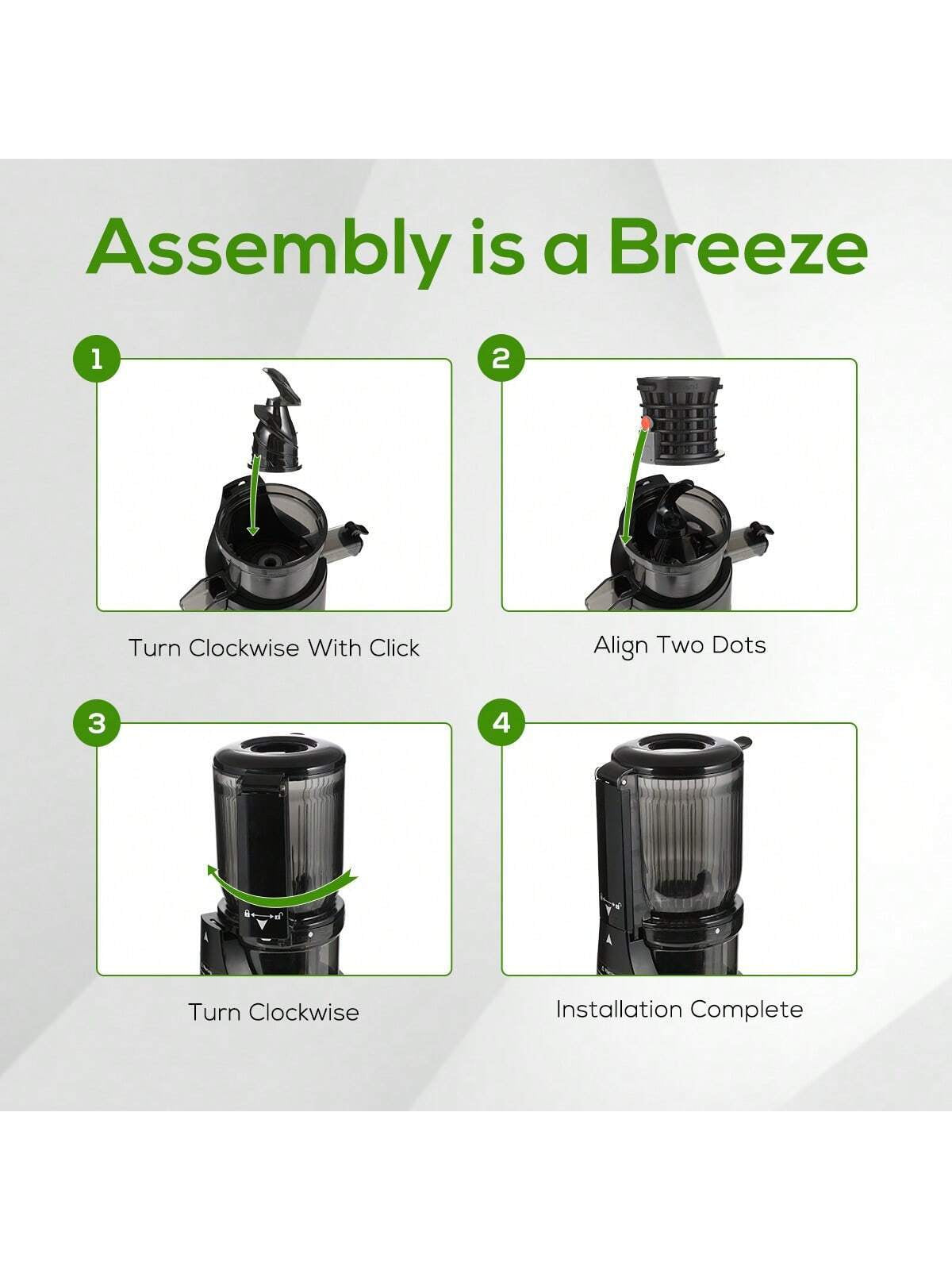 Assembly is a Breeze

1

Turn Clockwise With Click

2

Align Two Dots

3

Turn Clockwise

4

Installation Complete